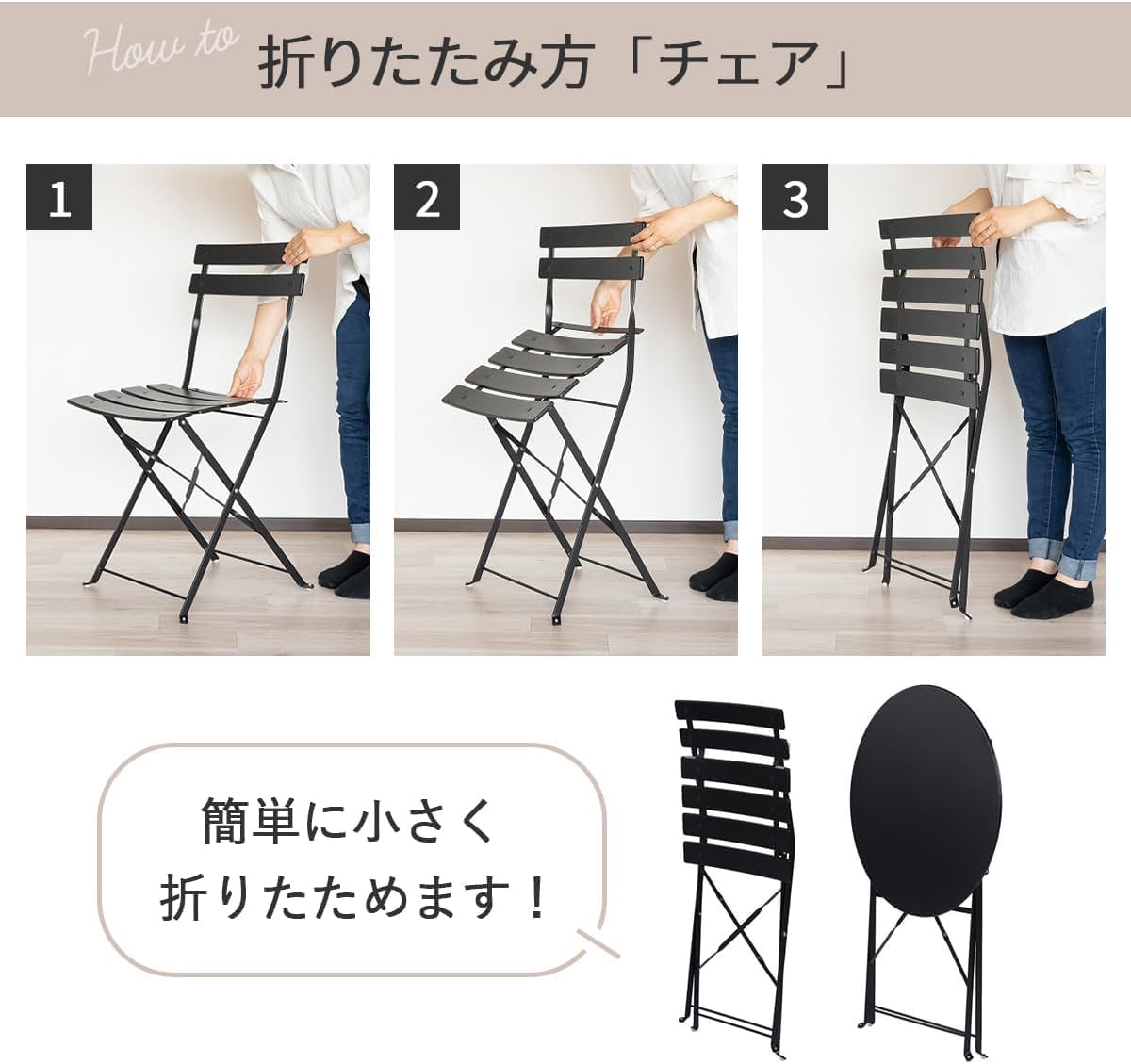 How to 折りたたみ方「チェア」

1

2

3

簡単に小さく
折りたためます！