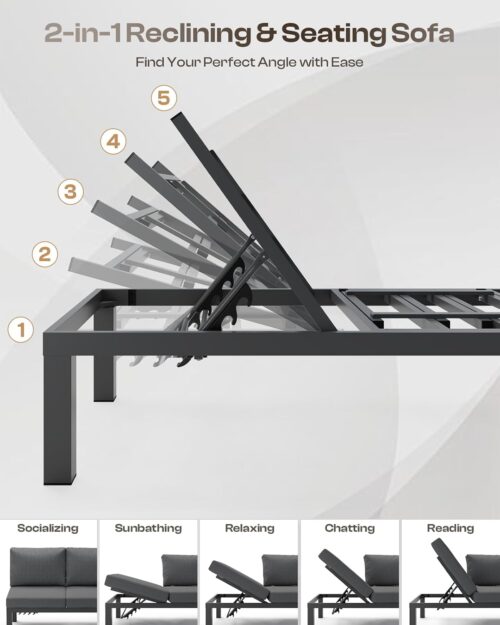 2-in-1 Reclining & Seating Sofa

Find Your Perfect Angle with Ease

5

4

3

2

1

Socializing

Sunbathing

Relaxing

Chatting

Reading