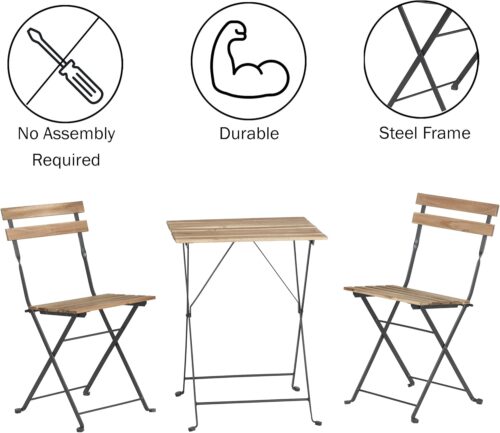 No Assembly Required

Durable

Steel Frame