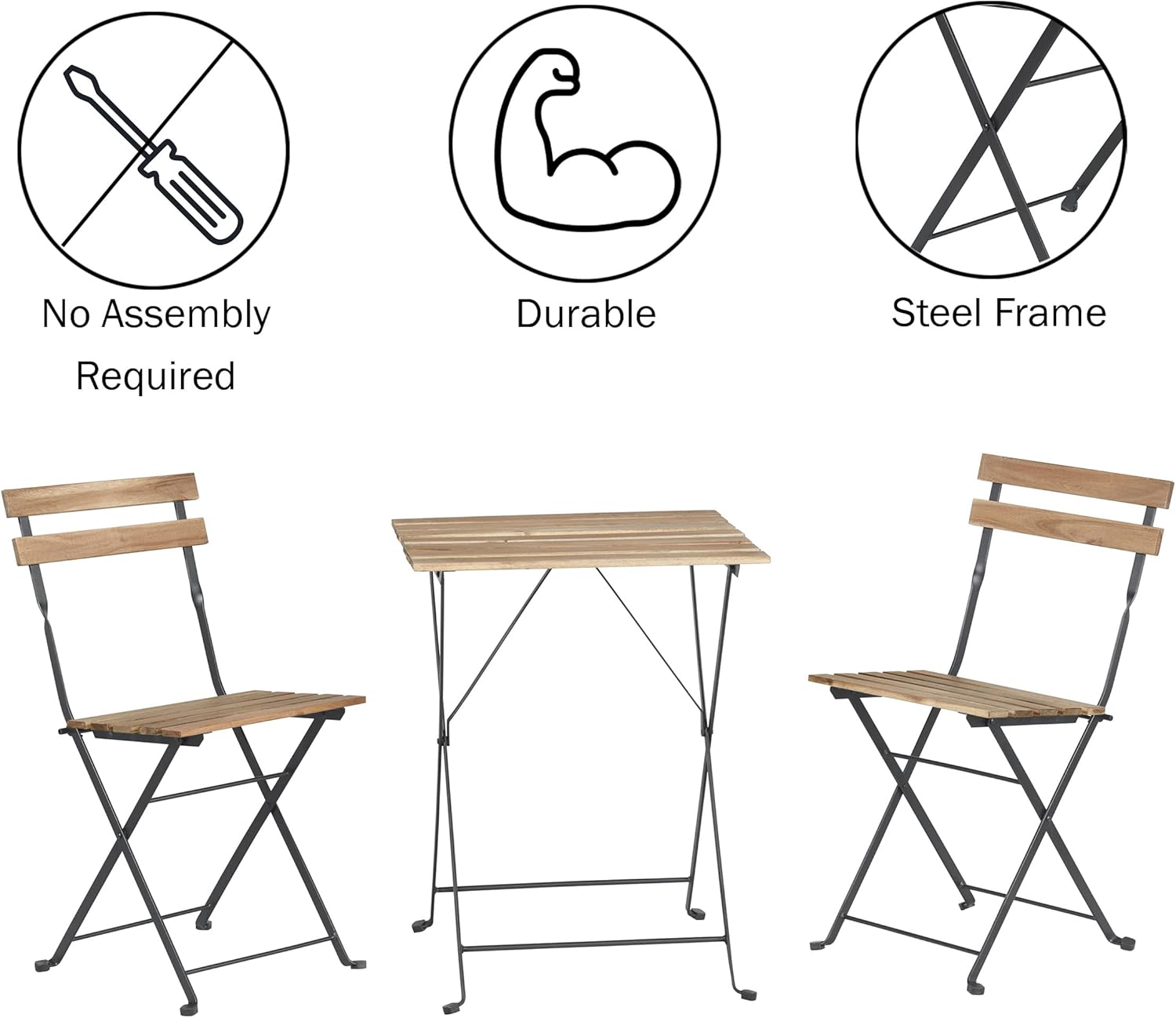 No Assembly Required

Durable

Steel Frame