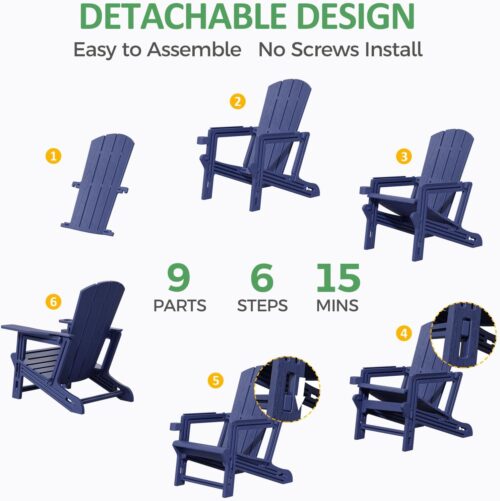 DETACHABLE DESIGN

Easy to Assemble No Screws Install

2

1

3

9 PARTS

6 STEPS

15 MINS

6

4

5