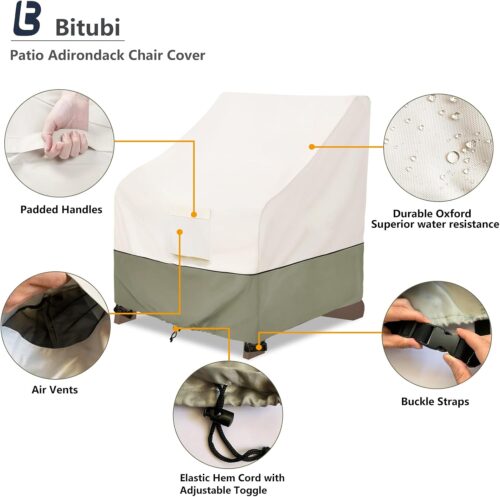 Bitubi

Patio Adirondack Chair Cover

Padded Handles

Durable Oxford
Superior water resistance

Air Vents

Buckle Straps

Elastic Hem Cord with
Adjustable Toggle